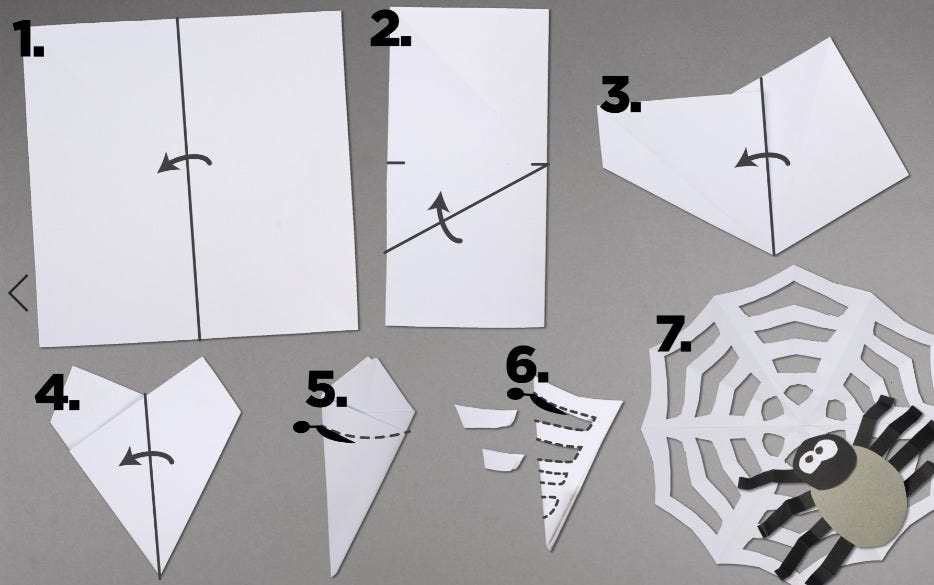 1.

2.

3.

4.

5.

6.

7.